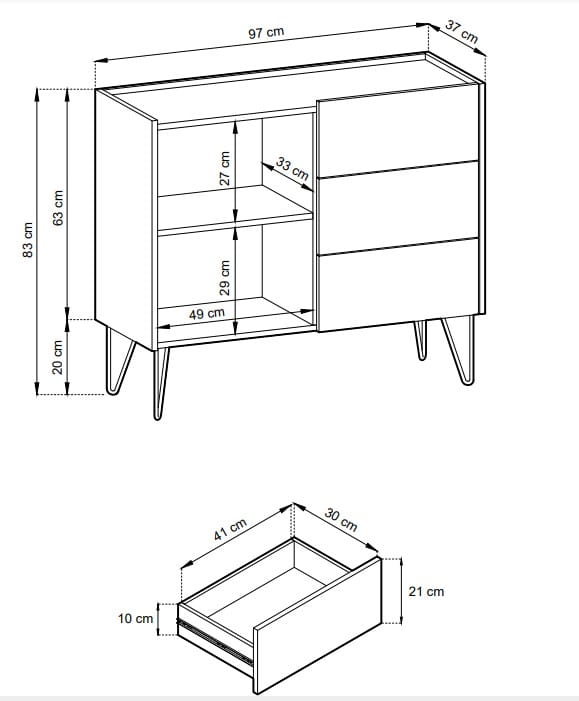 97 cm
37 cm
83 cm
63 cm
20 cm
27 cm
33 cm
29 cm
49 cm
41 cm
30 cm
21 cm
10 cm