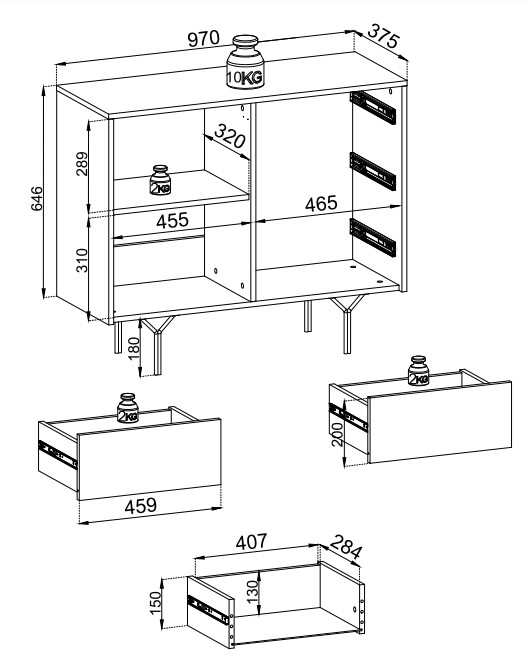 970
375
10KG
646
289
320
2KG
455
465
310
180
2KG
2KG
200
459
407
284
150
130