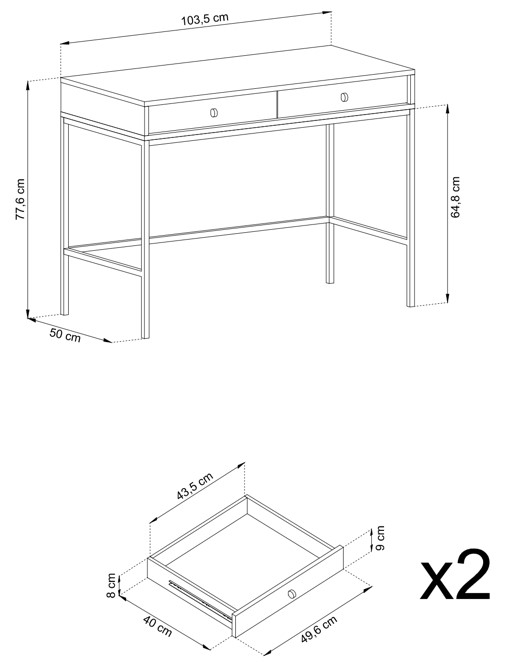 103,5 cm

77,6 cm

64,8 cm

50 cm

43,5 cm

9 cm

8 cm

40 cm

49,6 cm

x2