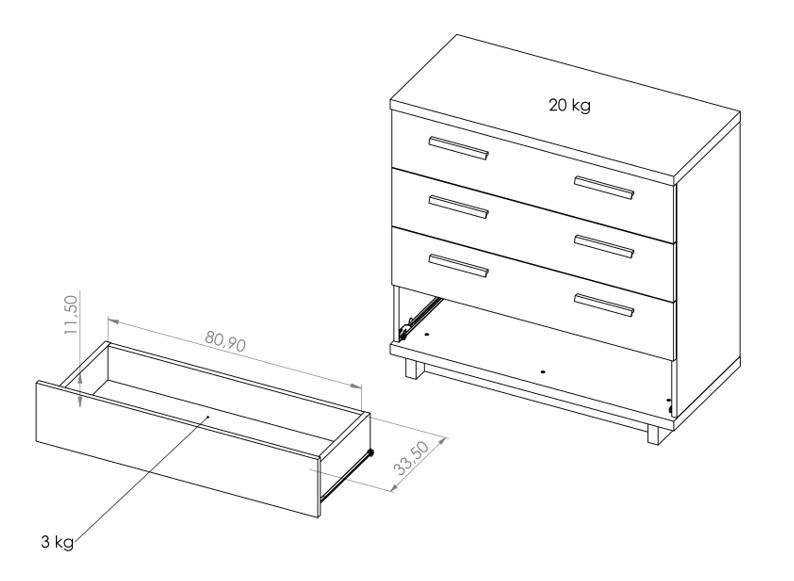 20 kg

11,50

80,90

33,50

3 kg