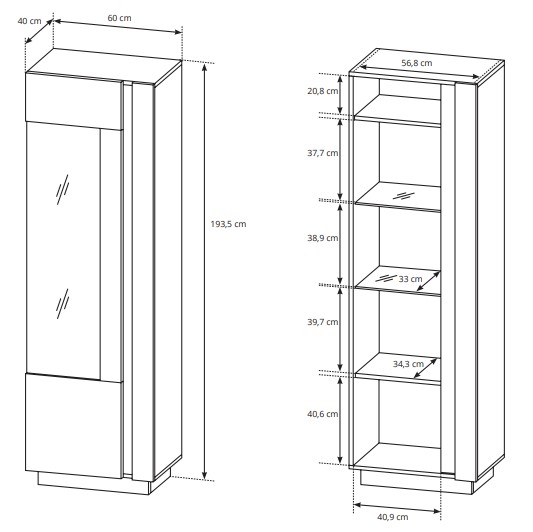 40 cm
60 cm
193,5 cm

56,8 cm
20,8 cm
37,7 cm
38,9 cm
33 cm
39,7 cm
34,3 cm
40,6 cm
40,9 cm