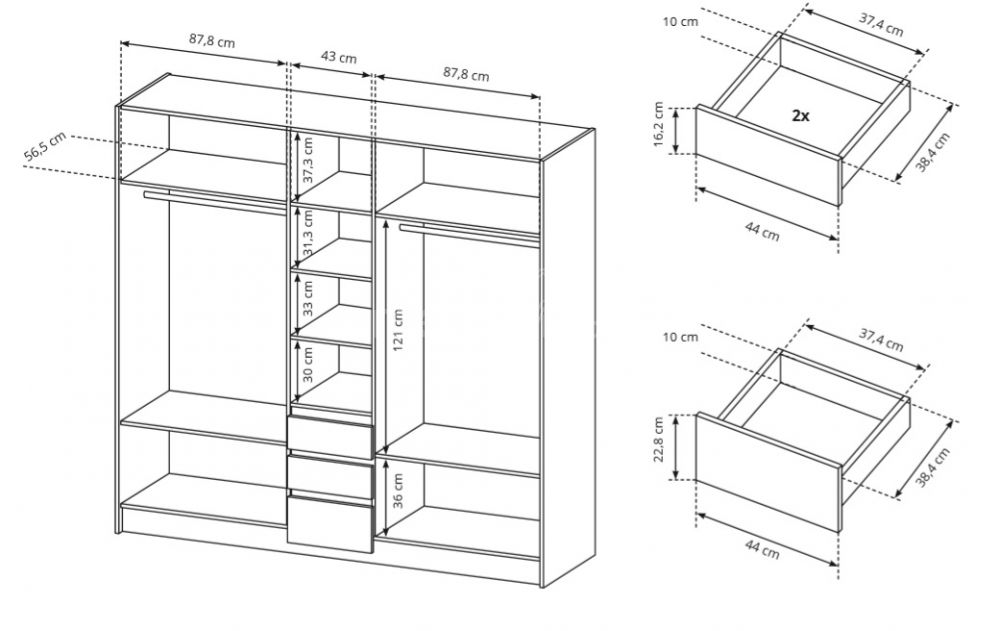 87,8 cm
43 cm
87,8 cm
56,5 cm
37,3 cm
31,3 cm
33 cm
30 cm
121 cm
36 cm
10 cm
37,4 cm
2x
16,2 cm
38,4 cm
44 cm
10 cm
37,4 cm
22,8 cm
38,4 cm
44 cm