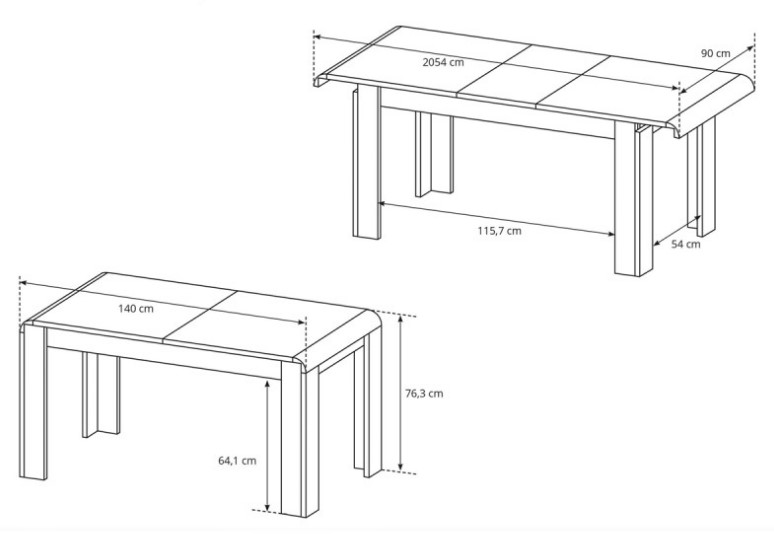 2054 cm
90 cm
115,7 cm
54 cm
140 cm
76,3 cm
64,1 cm