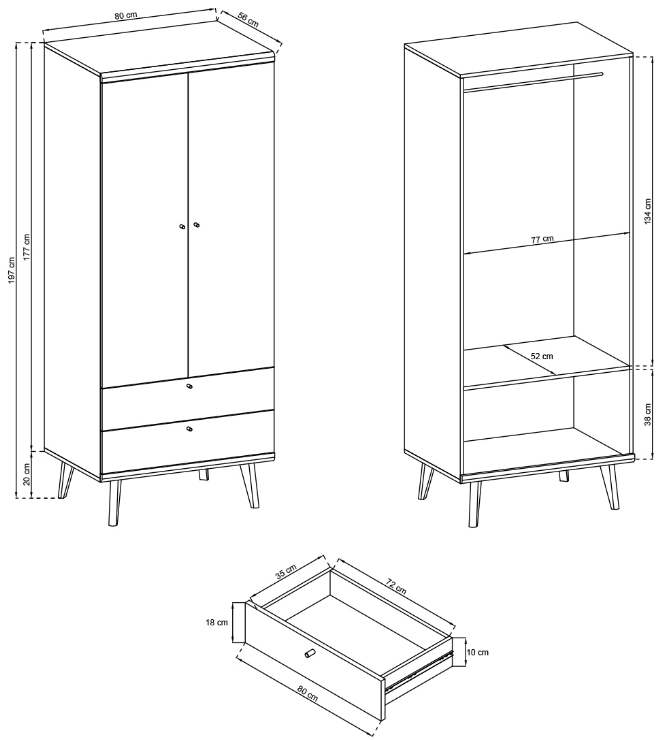 80 cm
56 cm
197 cm
177 cm
20 cm
134 cm
77 cm
52 cm
38 cm
35 cm
72 cm
18 cm
10 cm
80 cm