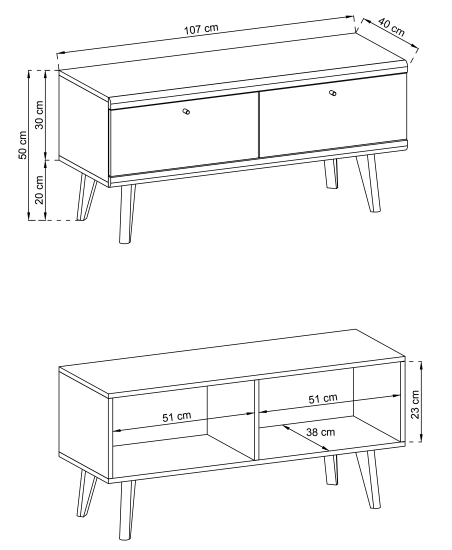 107 cm
40 cm
50 cm
30 cm
20 cm

51 cm
51 cm
38 cm
23 cm