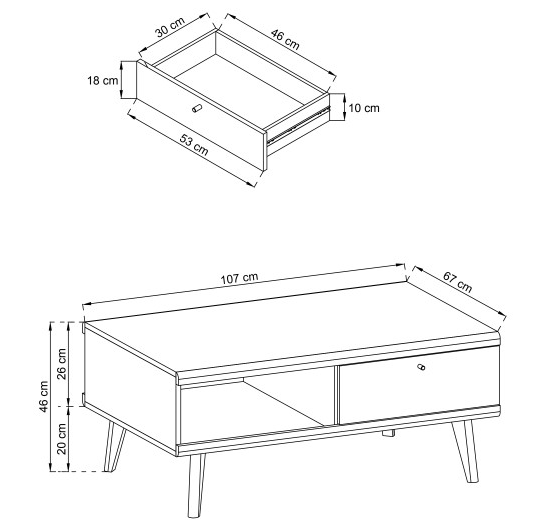 30 cm
46 cm
18 cm
10 cm
53 cm

107 cm
67 cm
46 cm
26 cm
20 cm