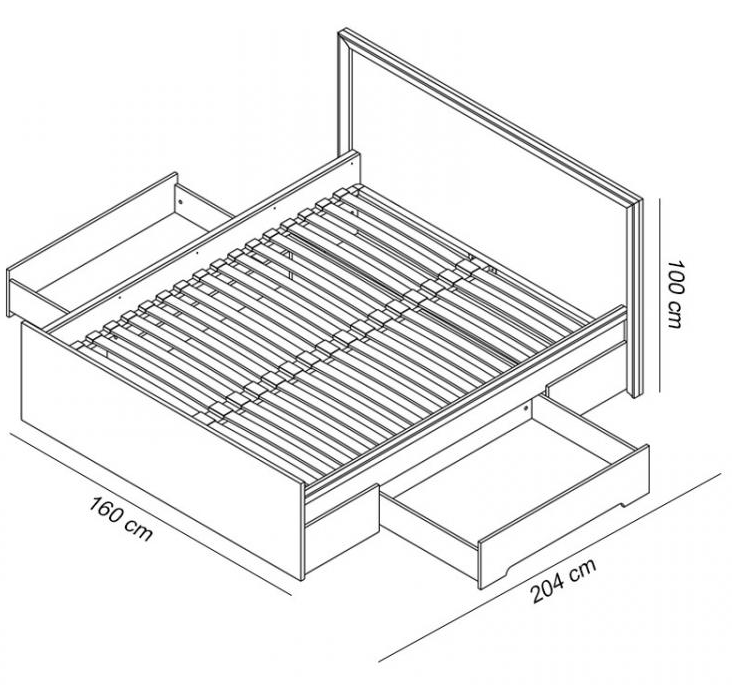 100 cm

160 cm

204 cm